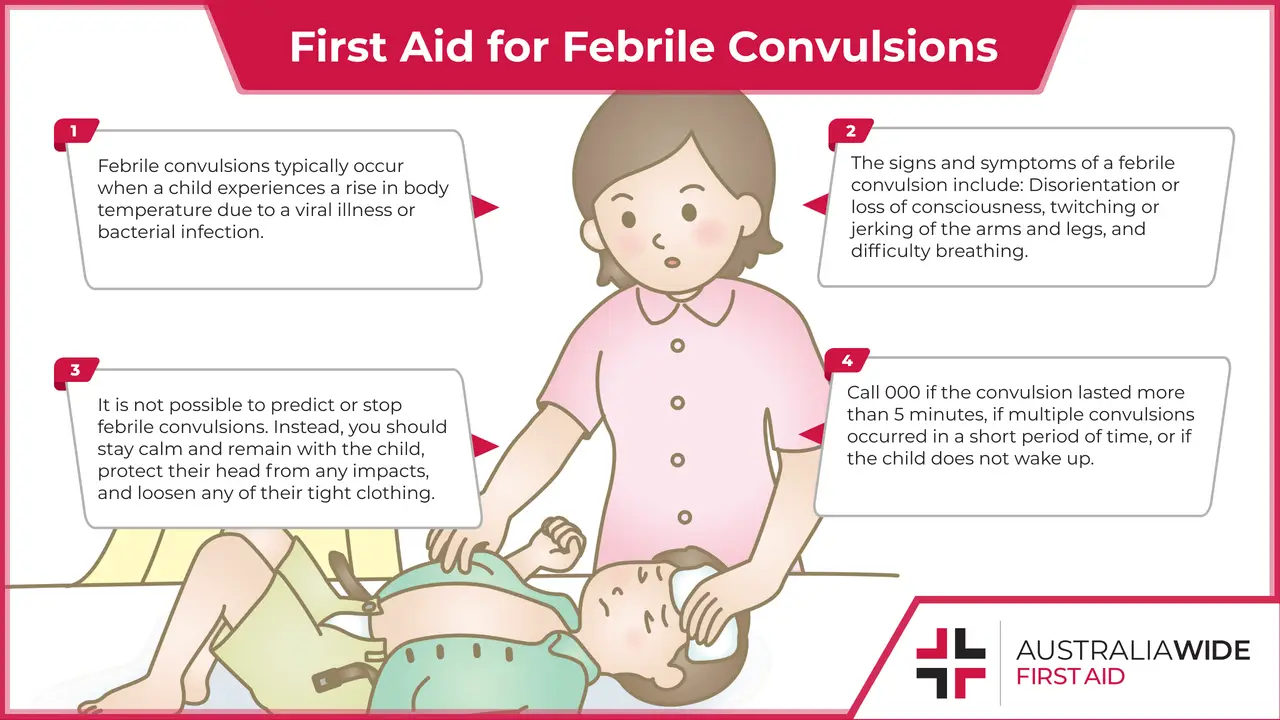 First Aid for Febrile Convulsions

1

Febrile convulsions typically occur when a child experiences a rise in body temperature due to a viral illness or bacterial infection.

2

The signs and symptoms of a febrile convulsion include: Disorientation or loss of consciousness, twitching or jerking of the arms and legs, and difficulty breathing.

3

It is not possible to predict or stop febrile convulsions. Instead, you should stay calm and remain with the child, protect their head from any impacts, and loosen any of their tight clothing.

4

Call 000 if the convulsion lasted more than 5 minutes, if multiple convulsions occurred in a short period of time, or if the child does not wake up.

AUSTRALIAWIDE
FIRST AID